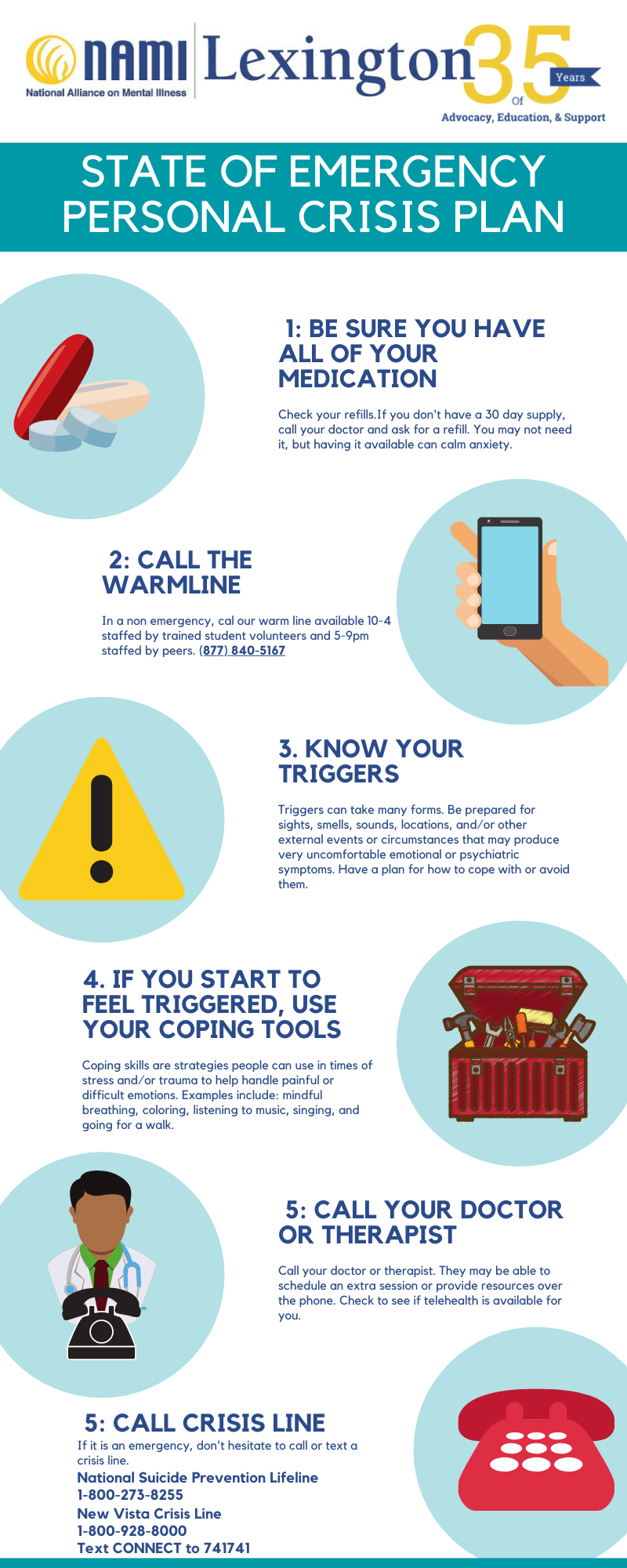 NAMI
National Alliance on Mental Illness
Lexington
35 Years Of
Advocacy, Education, & Support

STATE OF EMERGENCY PERSONAL CRISIS PLAN

1: BE SURE YOU HAVE ALL OF YOUR MEDICATION

Check your refills.If you don't have a 30 day supply, call your doctor and ask for a refill. You may not need it, but having it available can calm anxiety.

2: CALL THE WARMLINE

In a non emergency, cal our warm line available 10-4 staffed by trained student volunteers and 5-9pm staffed by peers. (877) 840-5167

3. KNOW YOUR TRIGGERS

Triggers can take many forms. Be prepared for sights, smells, sounds, locations, and/or other external events or circumstances that may produce very uncomfortable emotional or psychiatric symptoms. Have a plan for how to cope with or avoid them.

4. IF YOU START TO FEEL TRIGGERED, USE YOUR COPING TOOLS

Coping skills are strategies people can use in times of stress and/or trauma to help handle painful or difficult emotions. Examples include: mindful breathing, coloring, listening to music, singing, and going for a walk.

5: CALL YOUR DOCTOR OR THERAPIST

Call your doctor or therapist. They may be able to schedule an extra session or provide resources over the phone. Check to see if telehealth is available for you.

5: CALL CRISIS LINE

If it is an emergency, don't hesitate to call or text a crisis line.
National Suicide Prevention Lifeline
1-800-273-8255
New Vista Crisis Line
1-800-928-8000
Text CONNECT to 741741